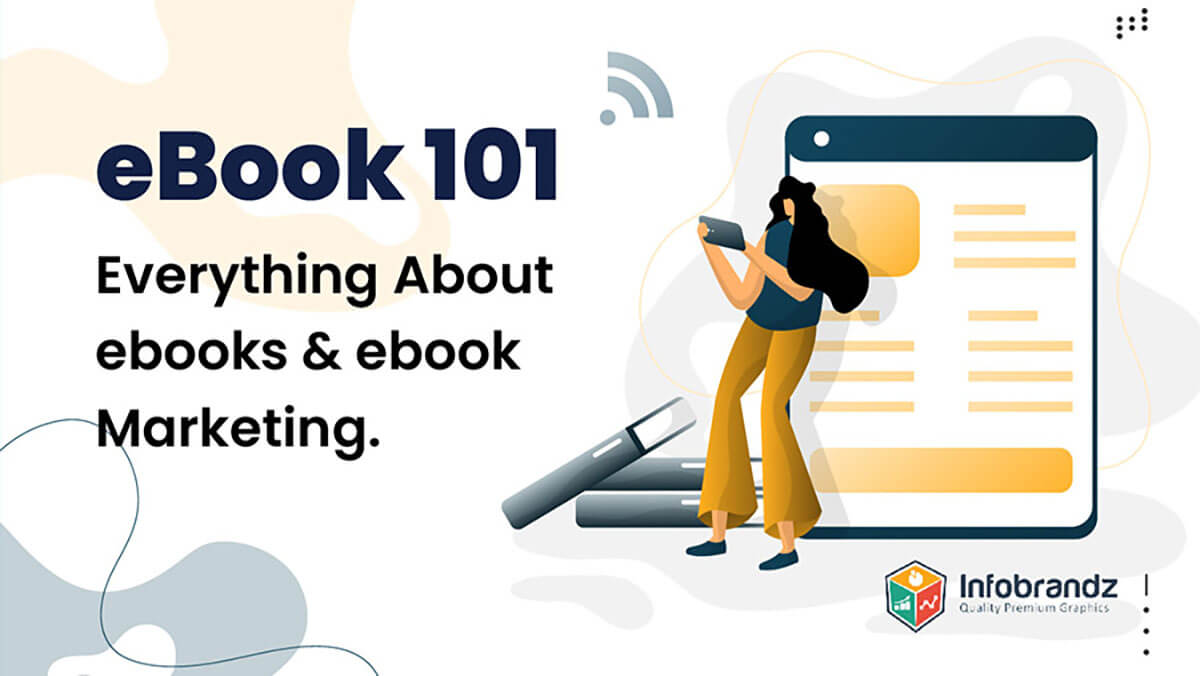 eBook 101

Everything About ebooks & ebook Marketing.

Infobrandz
Quality Premium Graphics