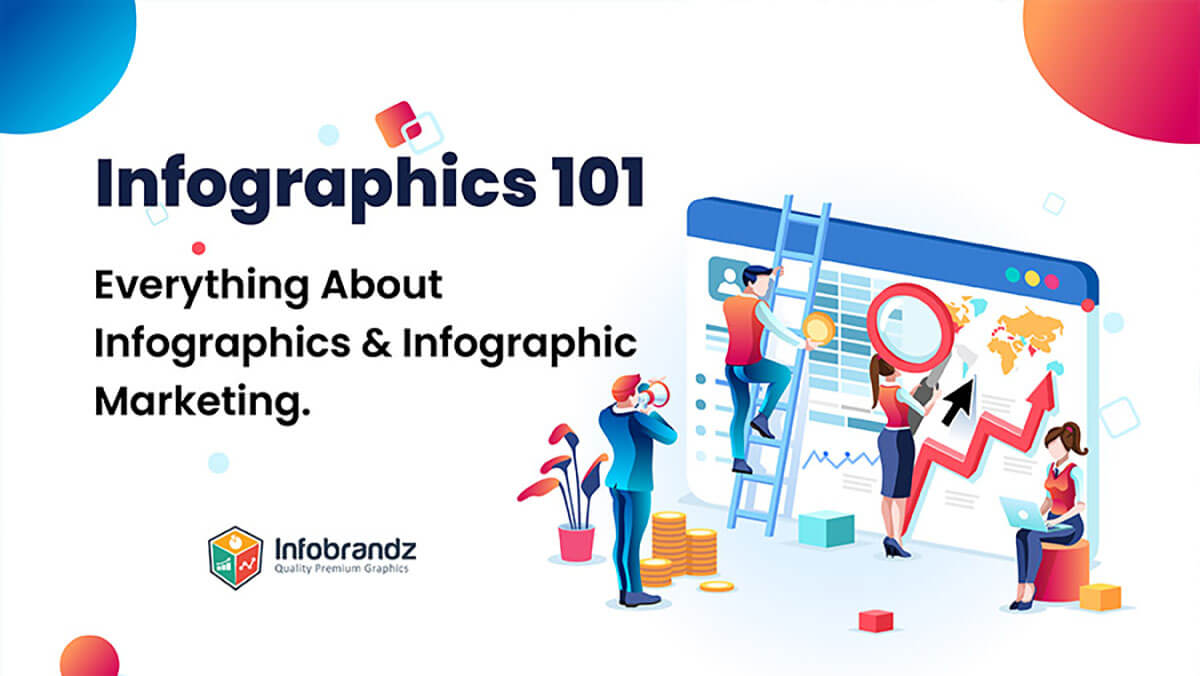 Infographics 101

Everything About Infographics & Infographic Marketing.

Infobrandz
Quality Premium Graphics